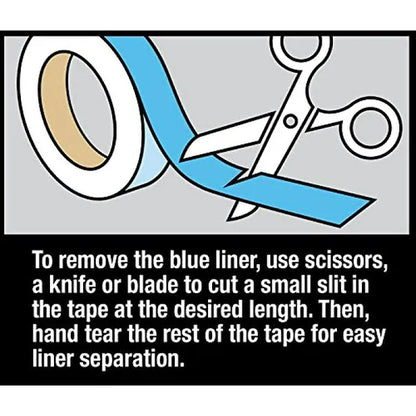 To remove the blue liner, use scissors, a knife or blade to cut a small slit in the tape at the desired length. Then, hand tear the rest of the tape for easy liner separation.