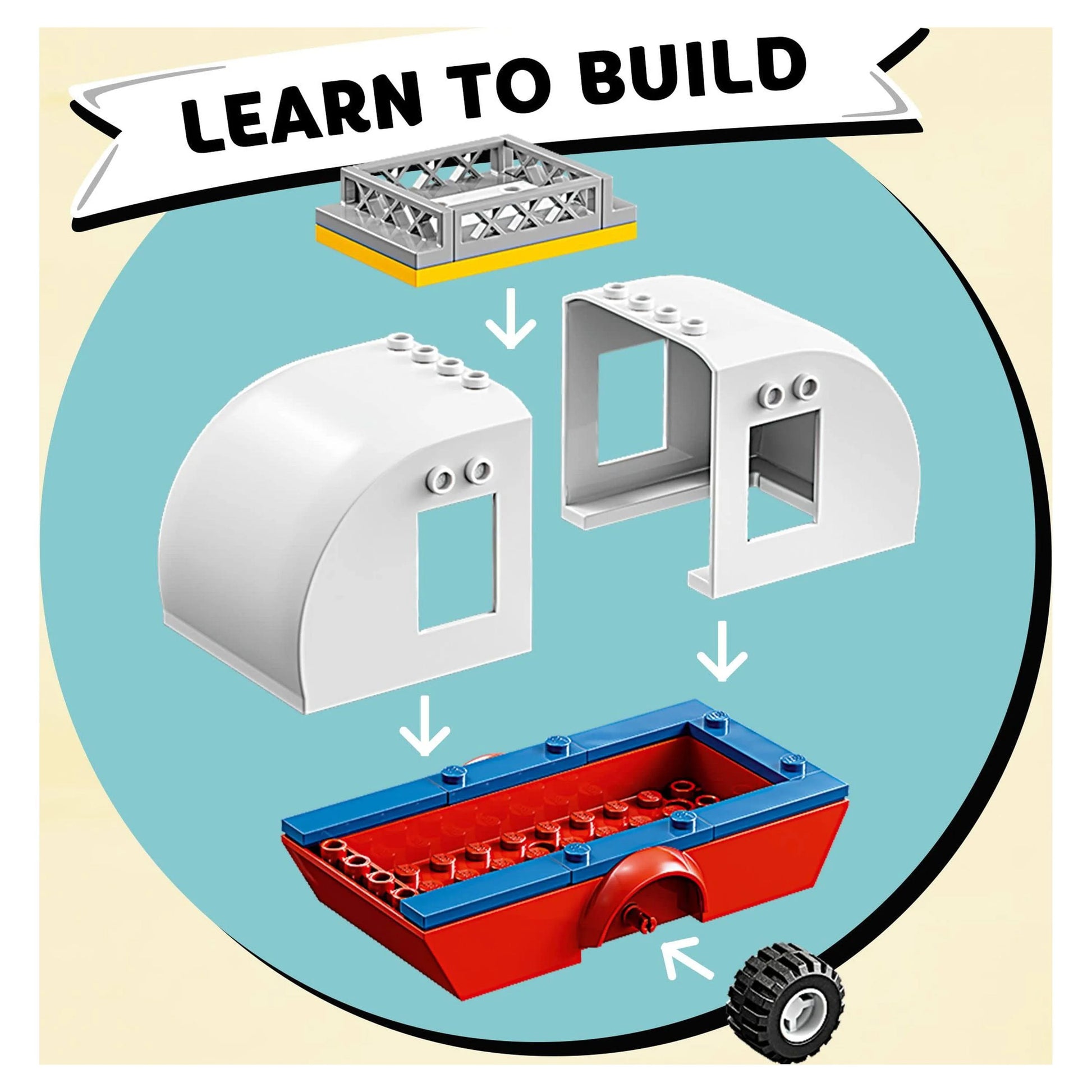 LEARN TO BUILD